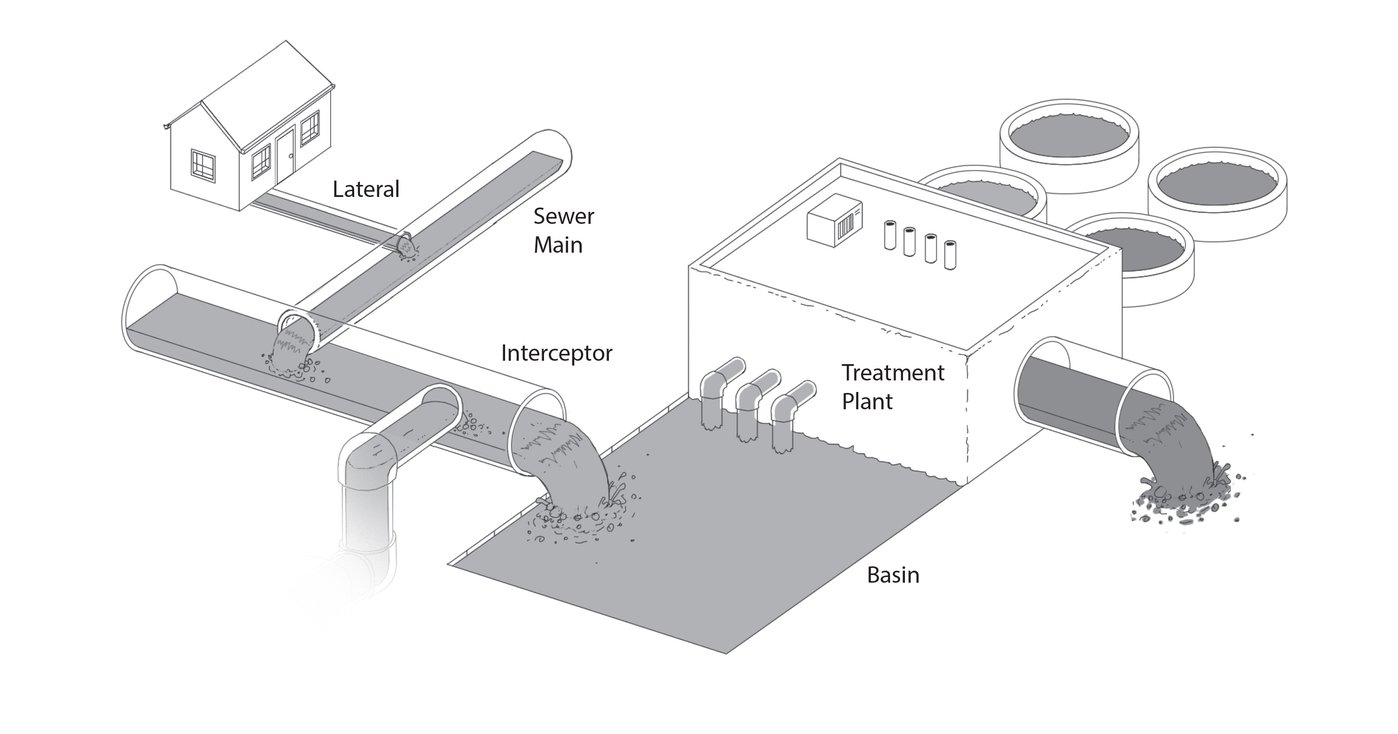 Lateral

Sewer Main

Interceptor

Treatment Plant

Basin